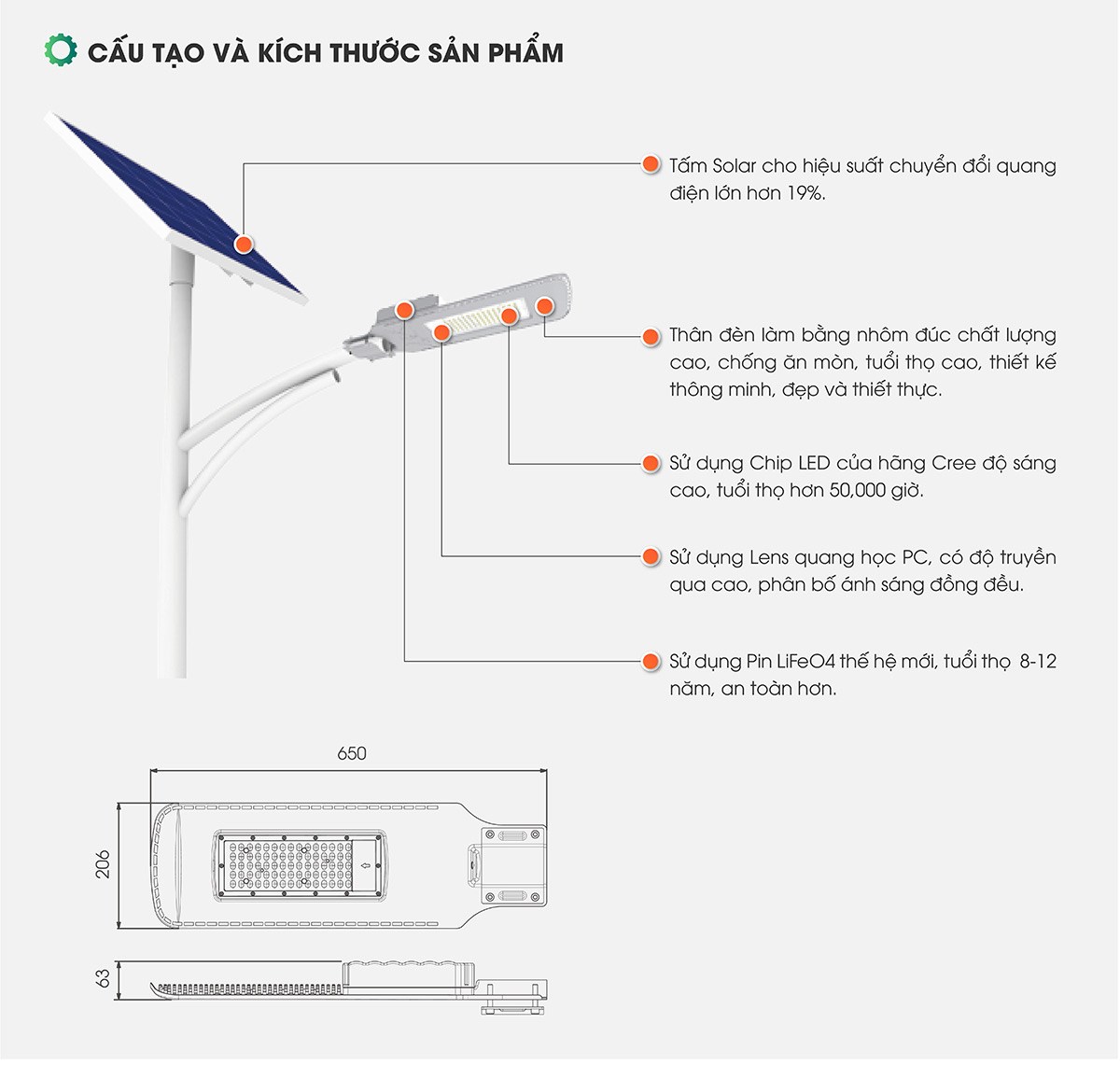 CẤU TẠO VÀ KÍCH THƯỚC SẢN PHẨM

Tấm Solar cho hiệu suất chuyển đổi quang điện lớn hơn 19%.

Thân đèn làm bằng nhôm đúc chất lượng cao, chống ăn mòn, tuổi thọ cao, thiết kế thông minh, đẹp và thiết thực.

Sử dụng Chip LED của hãng Cree độ sáng cao, tuổi thọ hơn 50,000 giờ.

Sử dụng Lens quang học PC, có độ truyền qua cao, phân bố ánh sáng đồng đều.

Sử dụng Pin LiFeO4 thế hệ mới, tuổi thọ 8-12 năm, an toàn hơn.

650

206

63